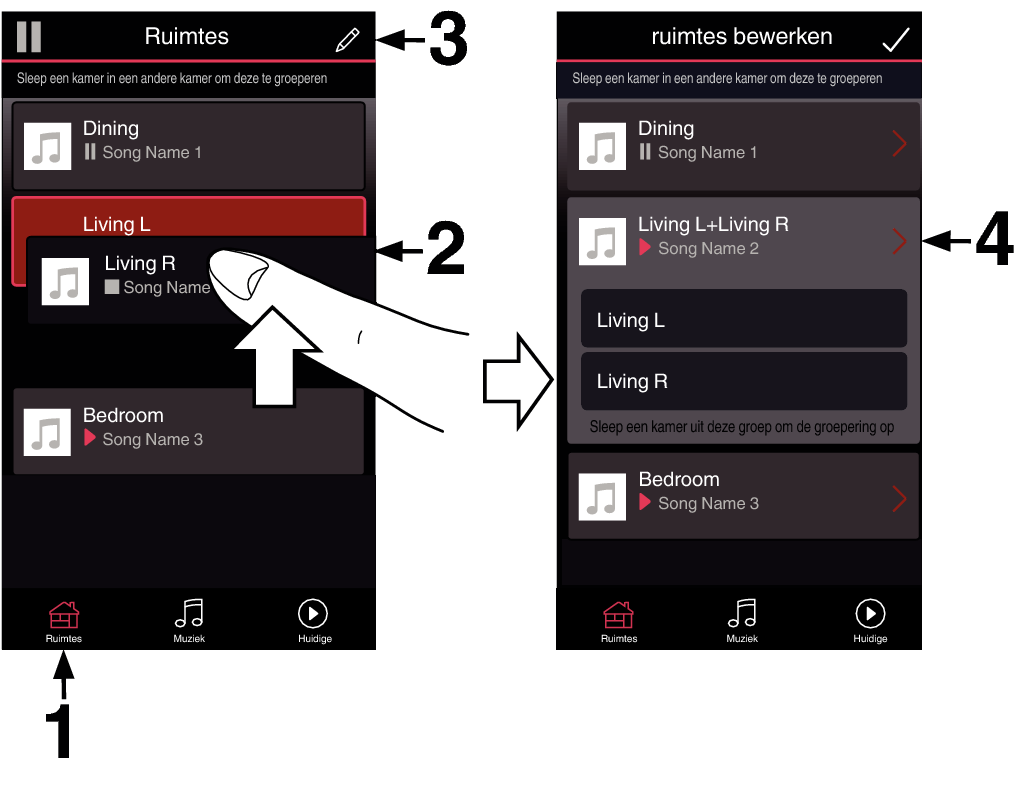 Ruimtes

3

Sleep een kamer in een andere kamer om deze te groeperen

Dining
Song Name 1

Living L

Living R
Song Name

2

Bedroom
Song Name 3

Ruimtes
Muziek
Huidige

1

ruimtes bewerken

Sleep een kamer in een andere kamer om deze te groeperen

Dining
Song Name 1

Living L+Living R
Song Name 2

4

Living L

Living R

Sleep een kamer uit deze groep om de groepering op

Bedroom
Song Name 3

Ruimtes
Muziek
Huidige